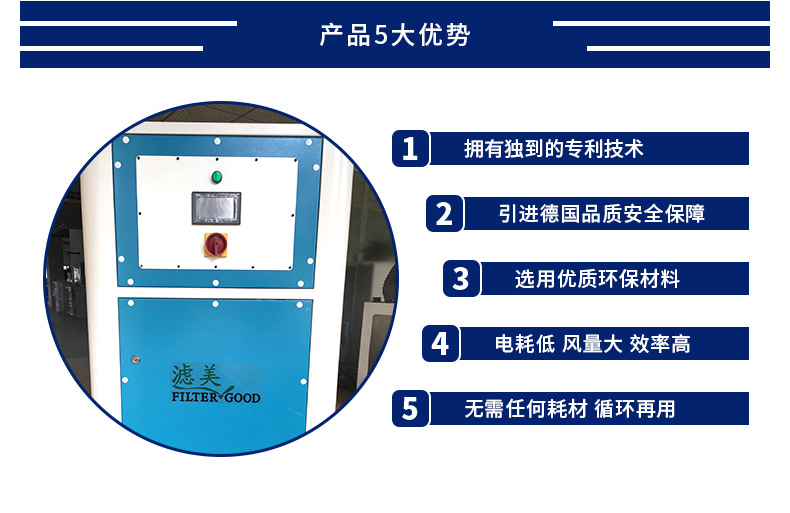 产品5大优势

滤美
FILTER GOOD

1 拥有独到的专利技术

2 引进德国品质安全保障

3 选用优质环保材料

4 电耗低 风量大 效率高

5 无需任何耗材 循环再用